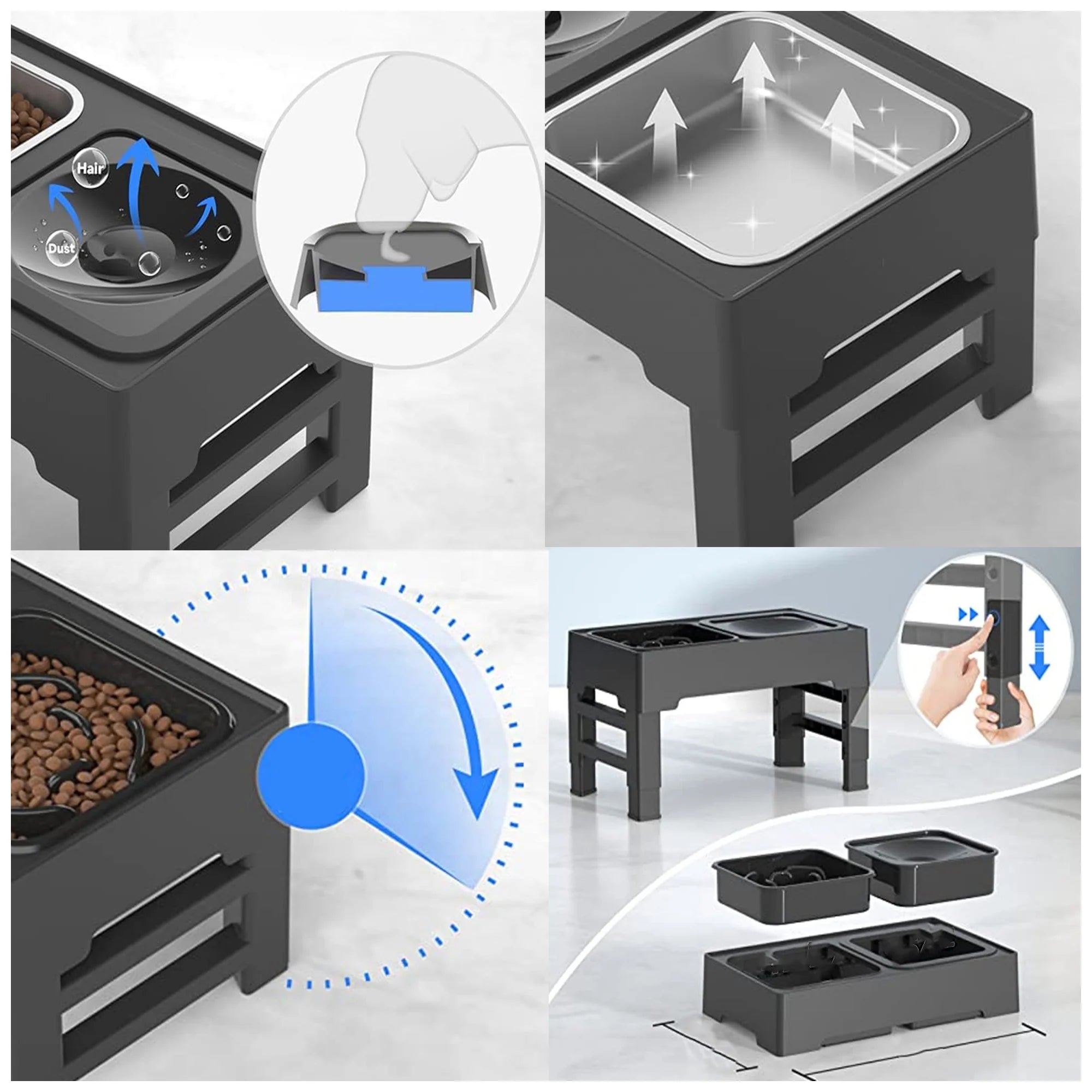 Hair
Dust